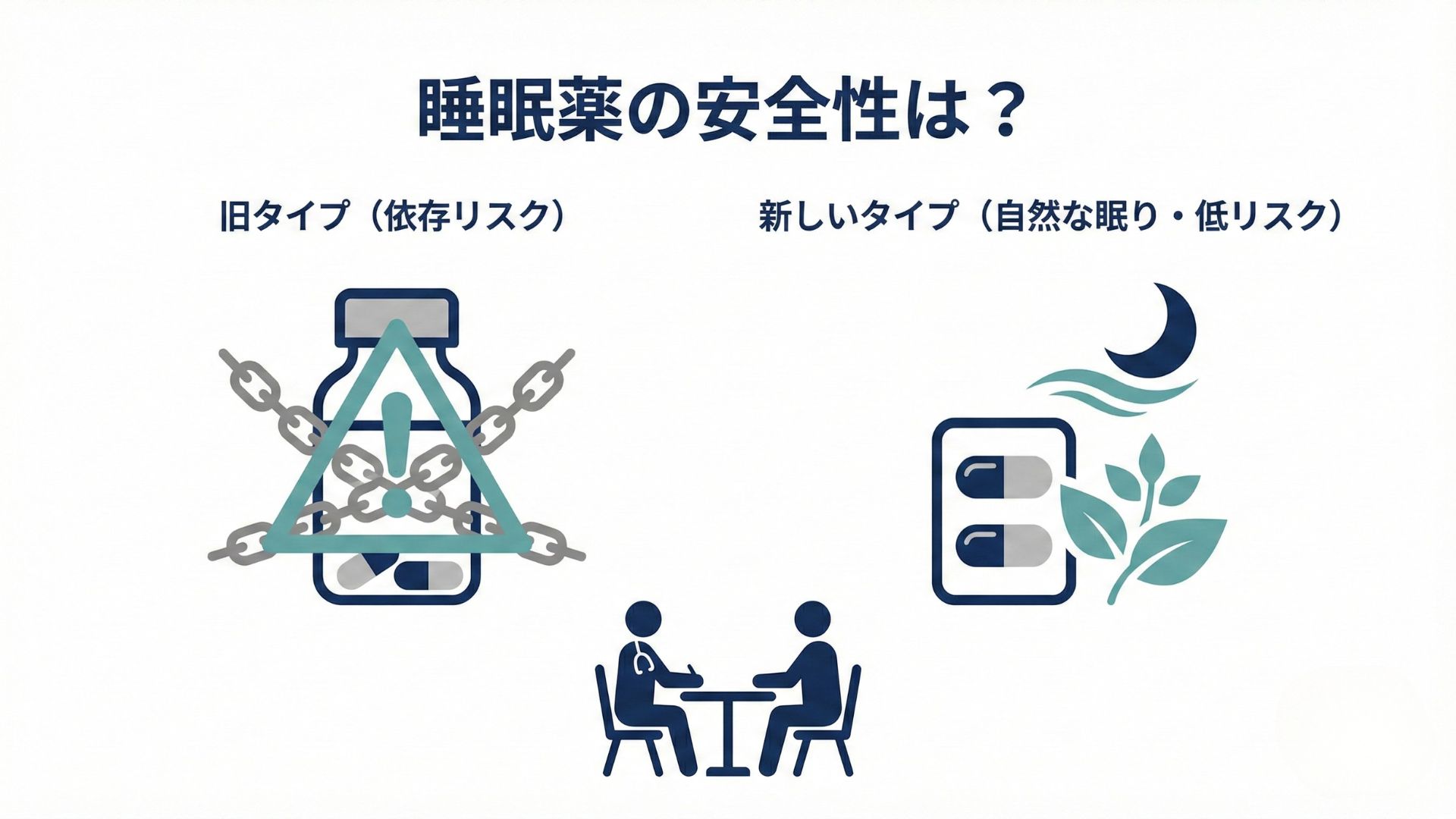 睡眠薬の安全性は？

旧タイプ（依存リスク）

新しいタイプ（自然な眠り・低リスク）